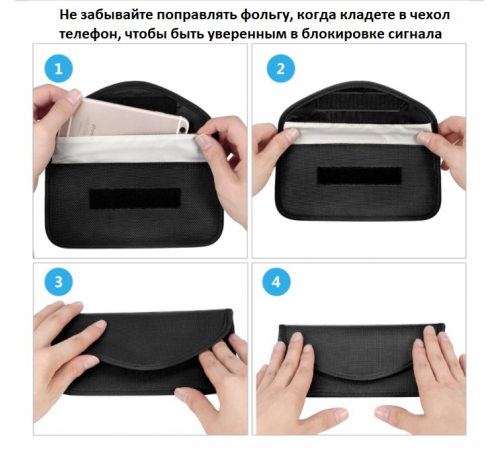 Не забывайте поправлять фольгу, когда кладете в чехол телефон, чтобы быть уверенным в блокировке сигнала

1

2

3

4